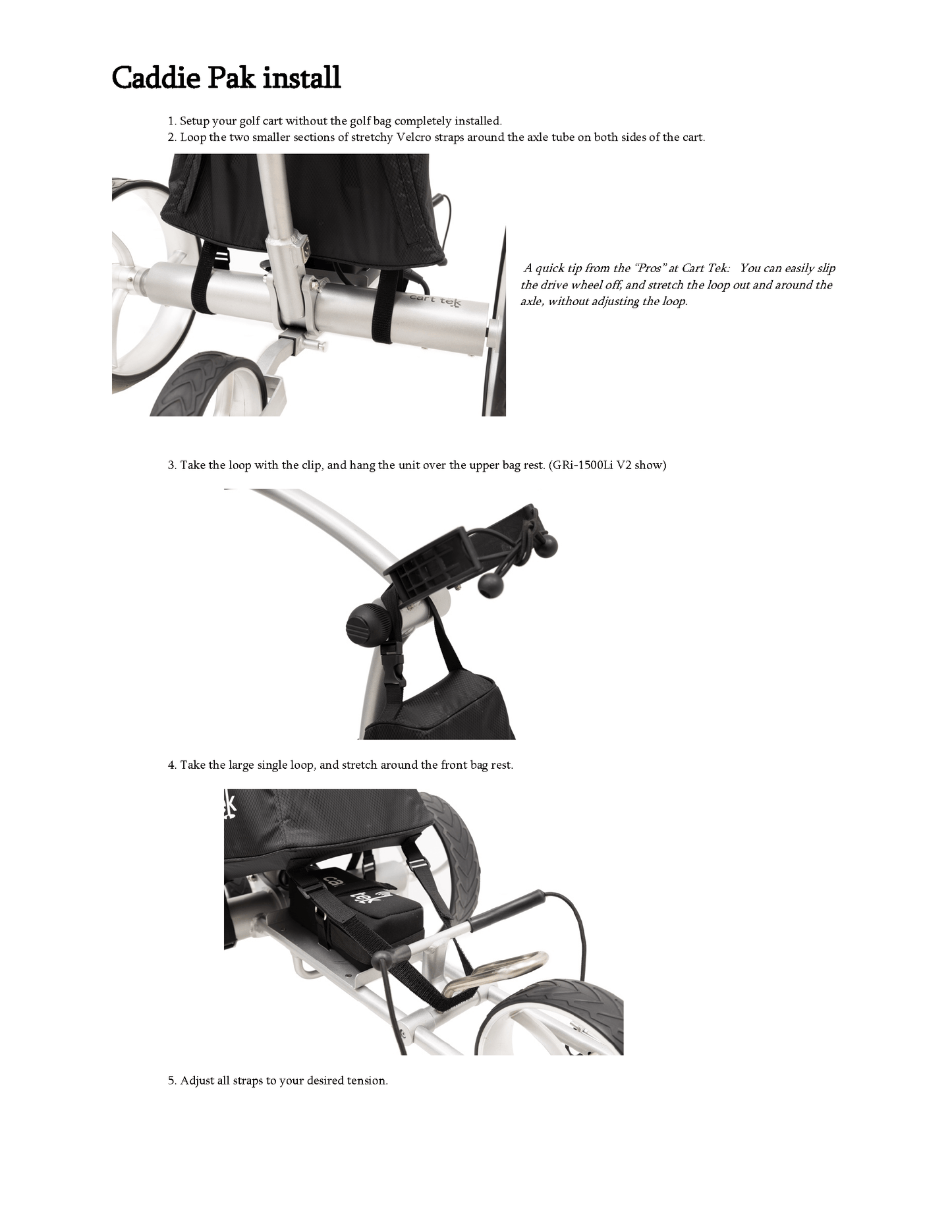 Caddie Pak install

1. Setup your golf cart without the golf bag completely installed.
2. Loop the two smaller sections of stretchy Velcro straps around the axle tube on both sides of the cart.

cart tek

A quick tip from the "Pros" at Cart Tek: You can easily slip the drive wheel off, and stretch the loop out and around the axle, without adjusting the loop.

3. Take the loop with the clip, and hang the unit over the upper bag rest. (GRi-1500Li V2 show)

4. Take the large single loop, and stretch around the front bag rest.

tek

ca tek

5. Adjust all straps to your desired tension.