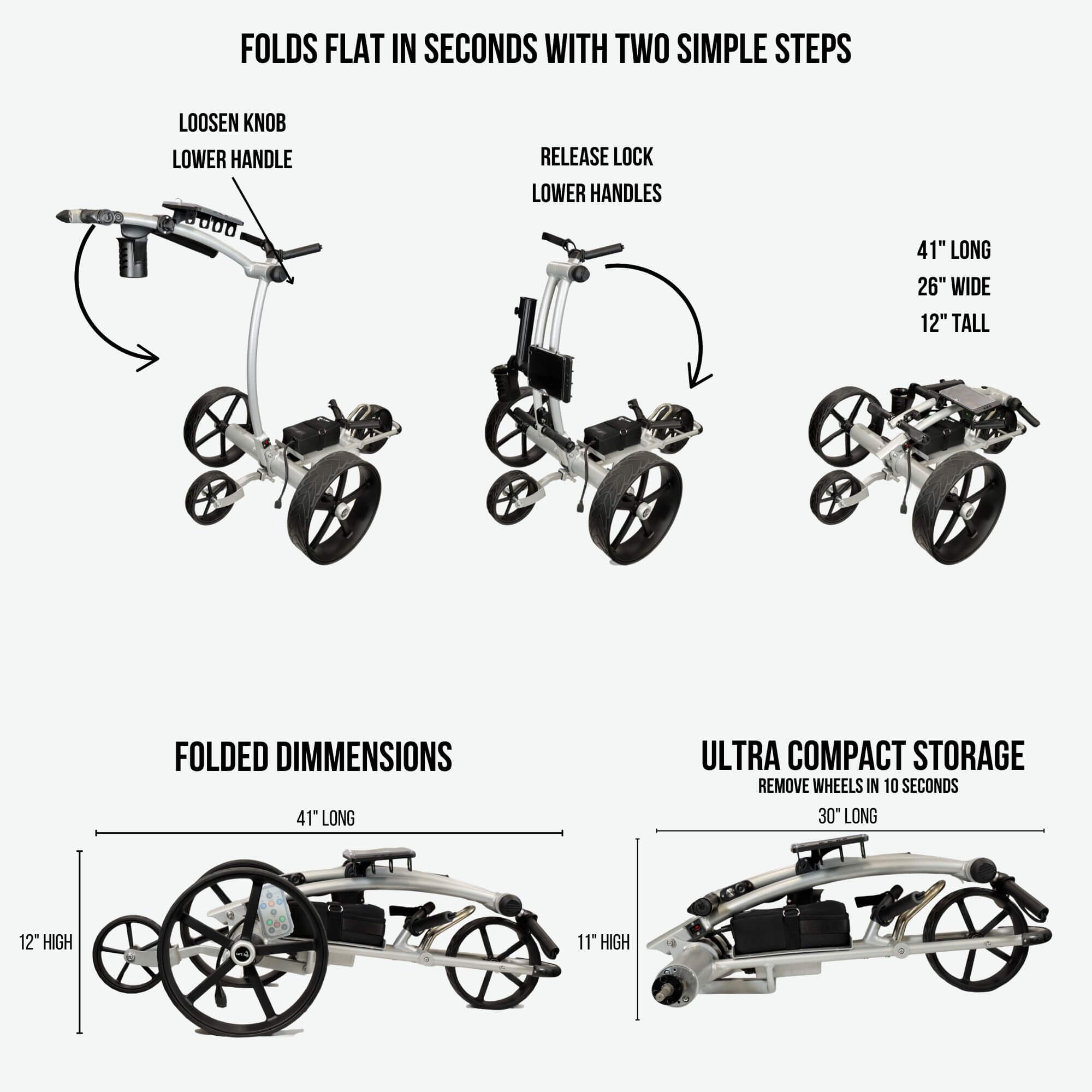 FOLDS FLAT IN SECONDS WITH TWO SIMPLE STEPS

LOOSEN KNOB
LOWER HANDLE

RELEASE LOCK
LOWER HANDLES

41" LONG
26" WIDE
12" TALL

FOLDED DIMMENSIONS

41" LONG

12" HIGH

ULTRA COMPACT STORAGE
REMOVE WHEELS IN 10 SECONDS

30" LONG

11" HIGH