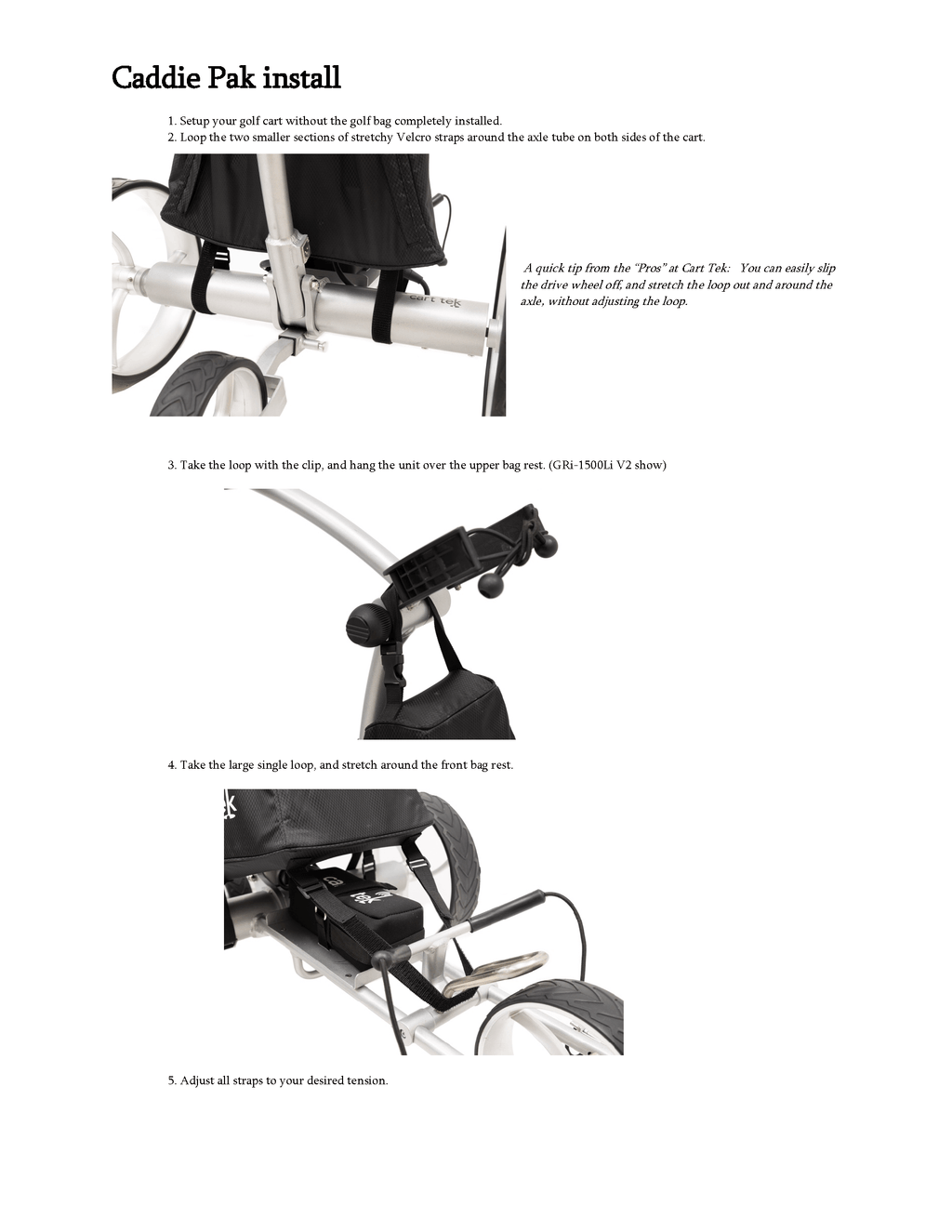 Caddie Pak install

1. Setup your golf cart without the golf bag completely installed.
2. Loop the two smaller sections of stretchy Velcro straps around the axle tube on both sides of the cart.

cart tek

A quick tip from the "Pros" at Cart Tek: You can easily slip the drive wheel off, and stretch the loop out and around the axle, without adjusting the loop.

3. Take the loop with the clip, and hang the unit over the upper bag rest. (GRi-1500Li V2 show)

4. Take the large single loop, and stretch around the front bag rest.

tek

ca tek

5. Adjust all straps to your desired tension.